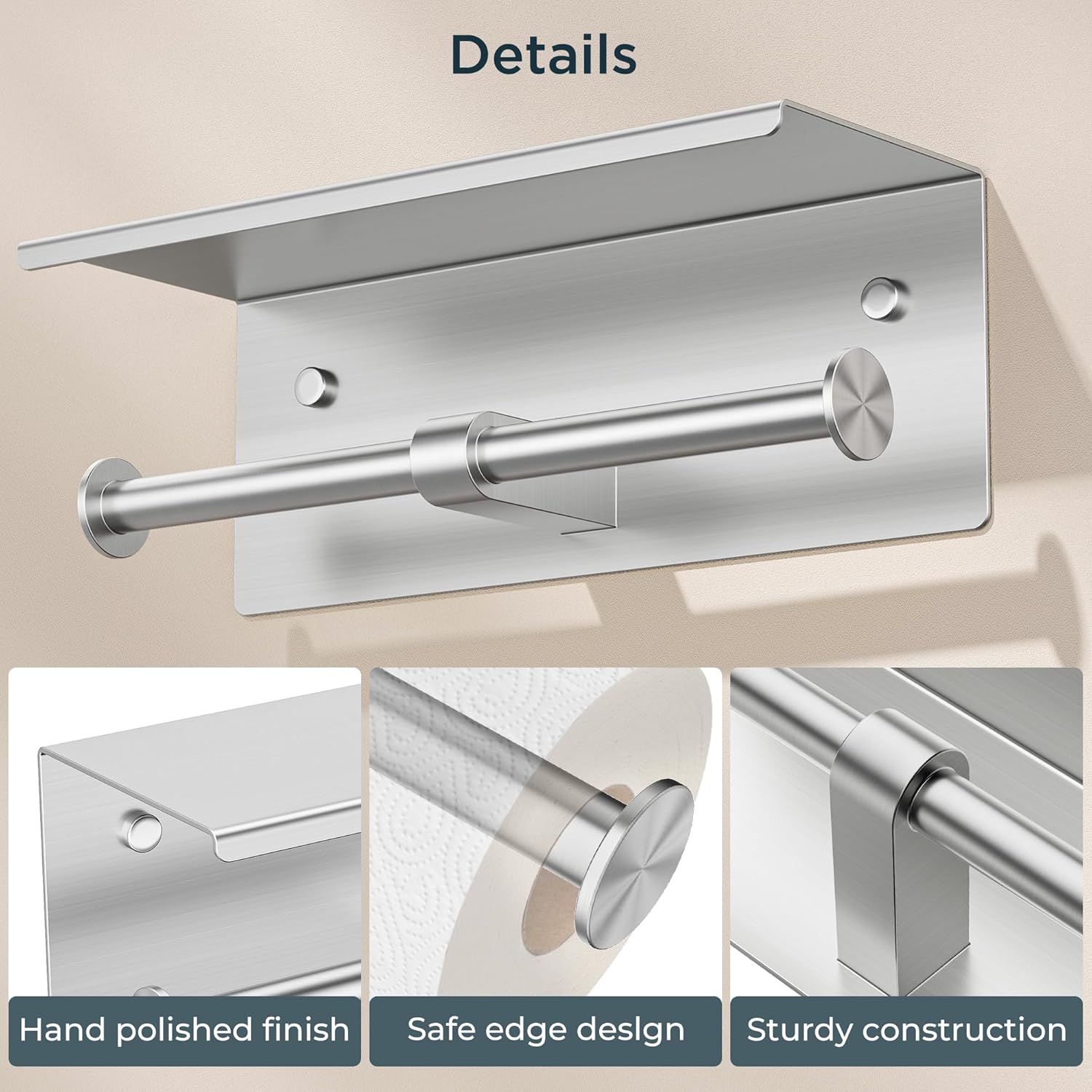 Details

Hand polished finish

Safe edge design

Sturdy construction